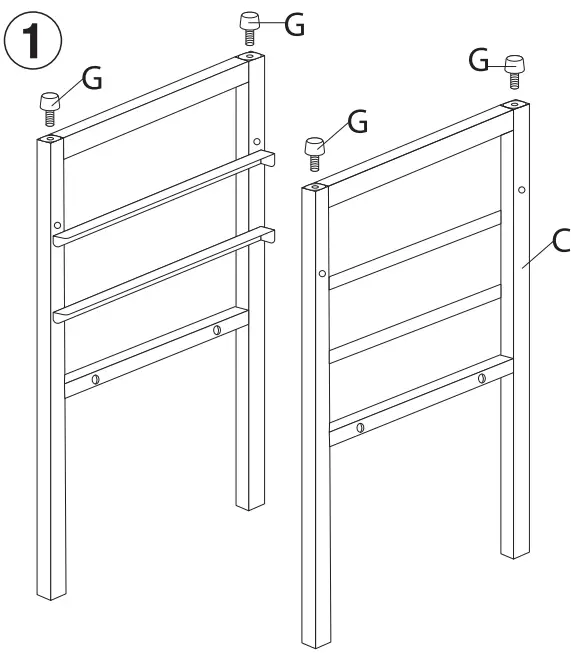 1
G
G
G
G
C