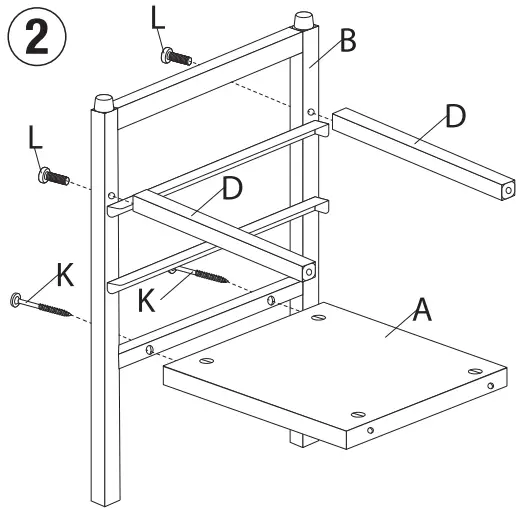 2
L
B
D
L
D
K
K
A