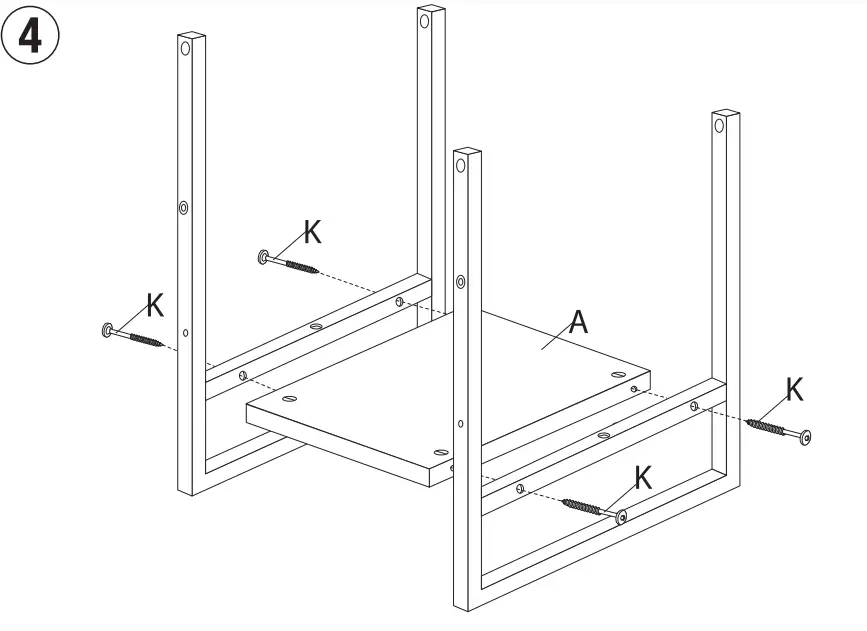 4

K

K

A

K

K