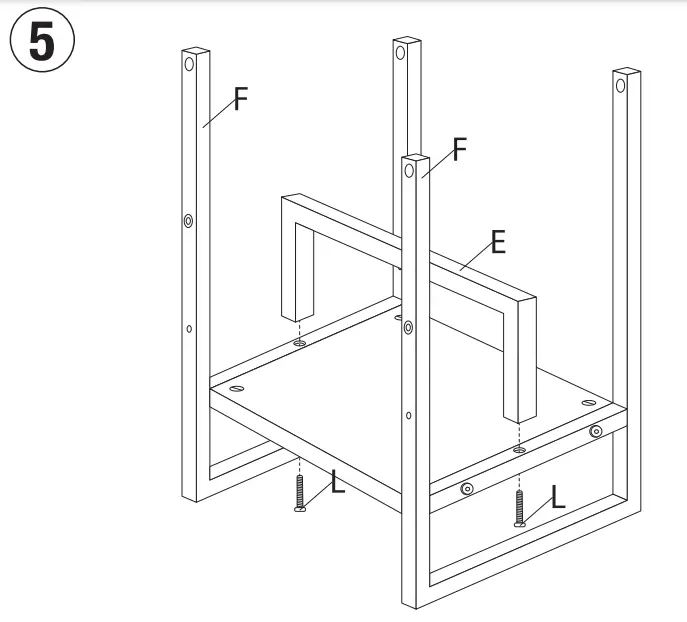 5

F

F

E

L

L