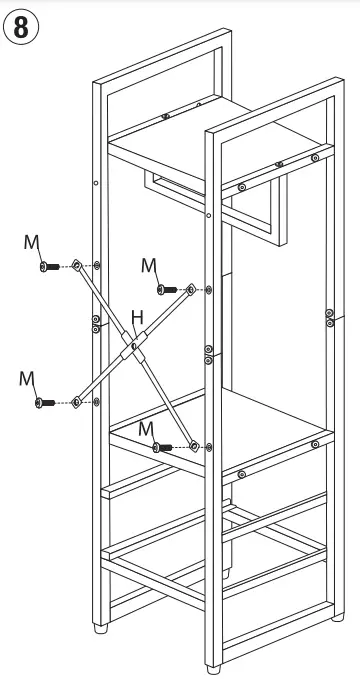 8

M

M

H

M

M