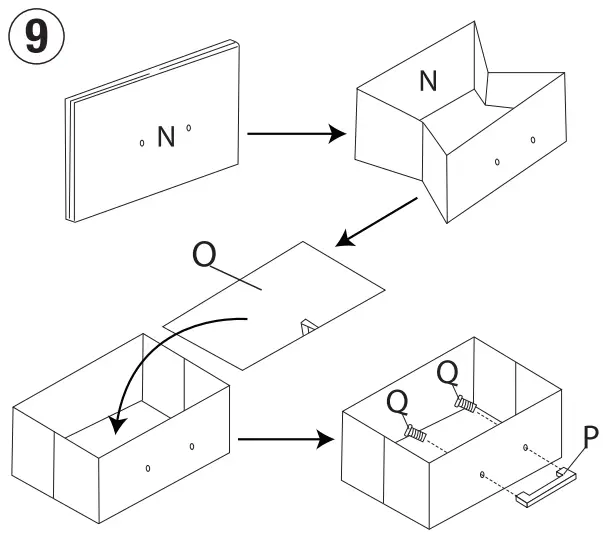 9

N

N

O

Q

Q

P