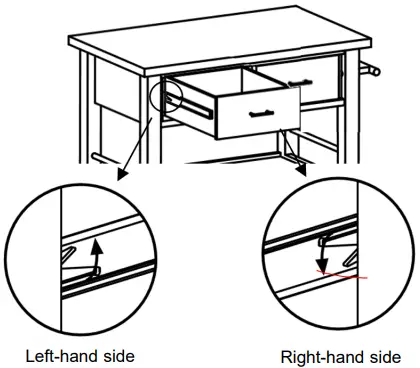 Left-hand side

Right-hand side