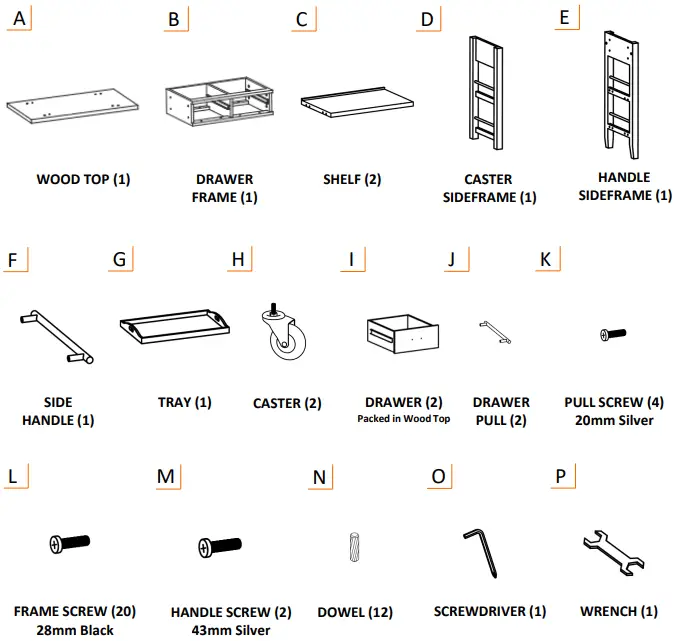 A

WOOD TOP (1)

B

DRAWER FRAME (1)

C

SHELF (2)

D

CASTER SIDEFRAME (1)

E

HANDLE SIDEFRAME (1)

F

SIDE HANDLE (1)

G

TRAY (1)

H

CASTER (2)

I

DRAWER (2)
Packed in Wood Top

J

DRAWER PULL (2)

K

PULL SCREW (4)
20mm Silver

L

FRAME SCREW (20)
28mm Black

M

HANDLE SCREW (2)
43mm Silver

N

DOWEL (12)

O

SCREWDRIVER (1)

P

WRENCH (1)