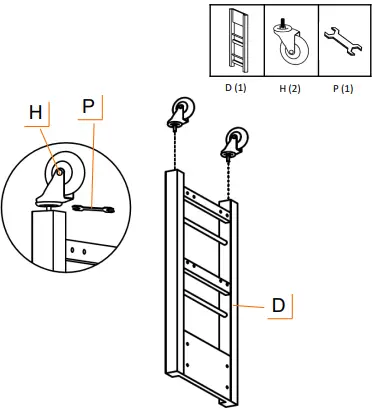 D (1)
H (2)
P (1)

H
P

D