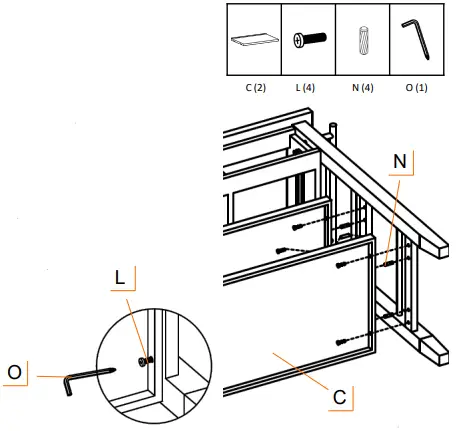 C (2)
L (4)
N (4)
O (1)

N

L

O

C