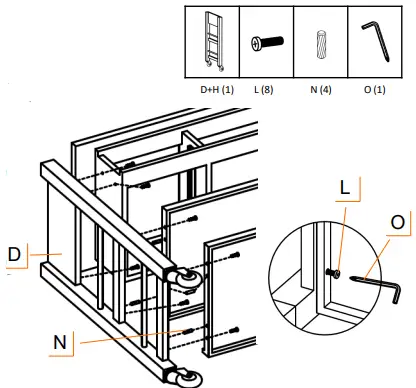 D+H (1)

L (8)

N (4)

O (1)

L

O

D

N