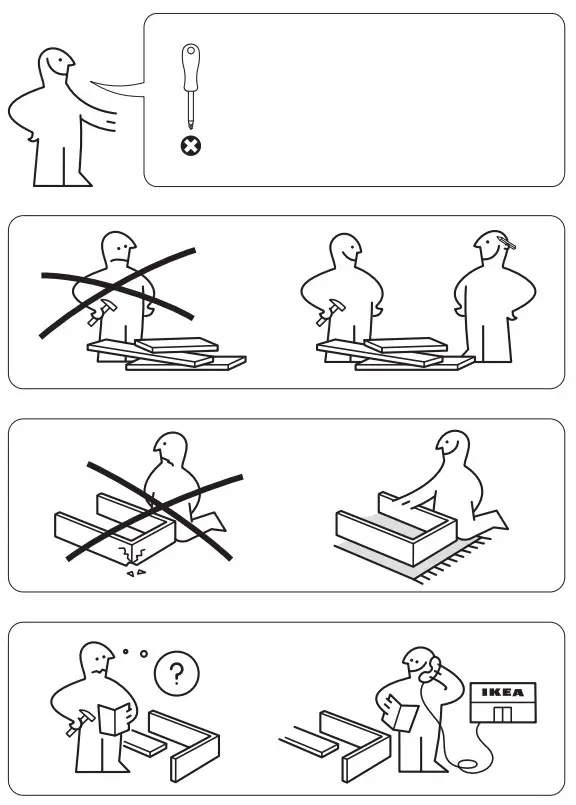 ?

IKEA