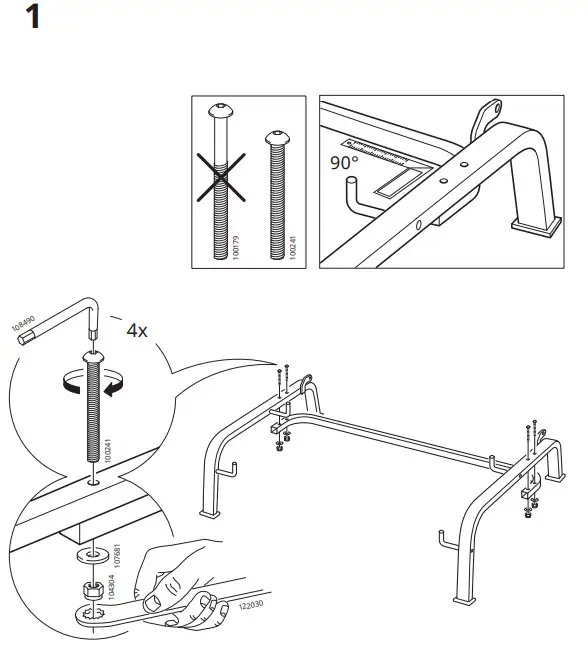 1

100179

100241

90°

108490

4x

100241

107681

104304

122030