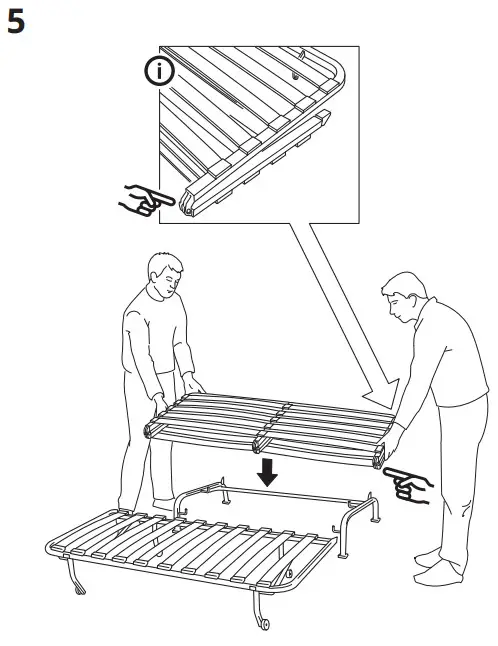 5

i