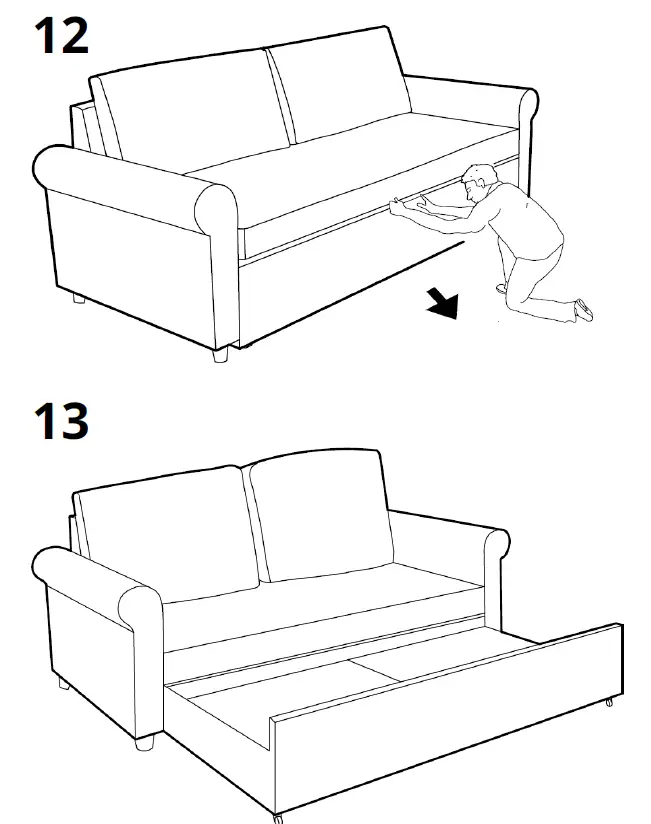 12

13