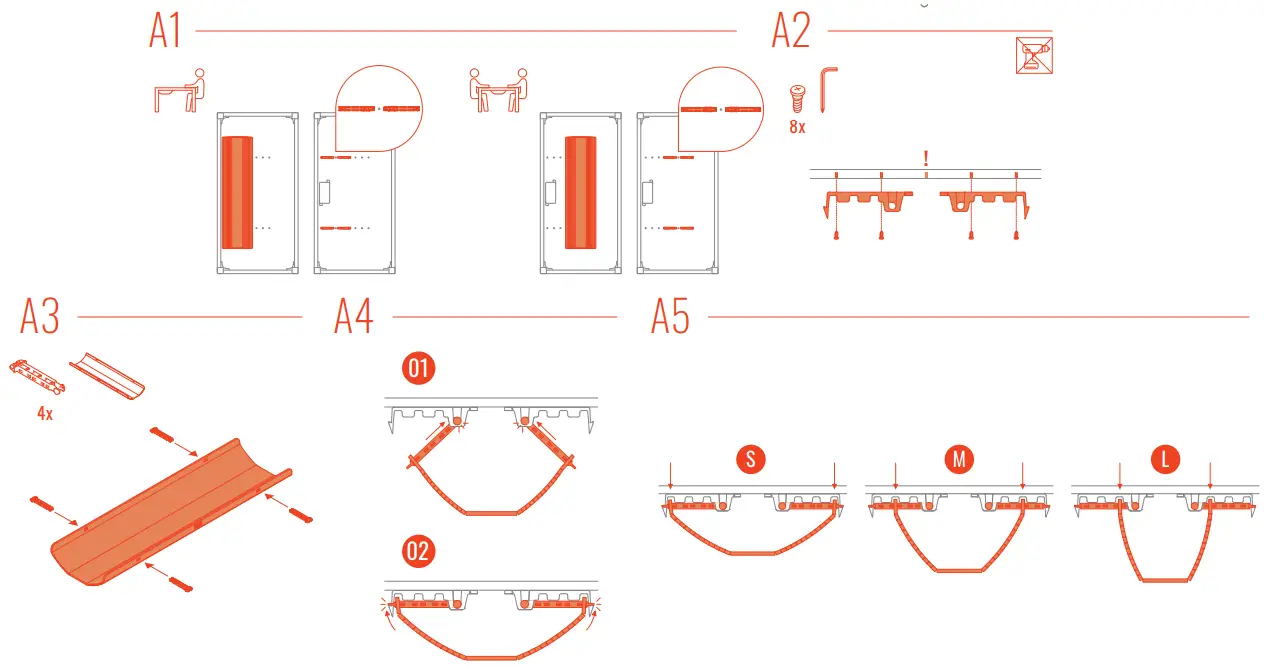 A1

A2

8x

!

A3

4x

A4

01

02

A5

S

M

L