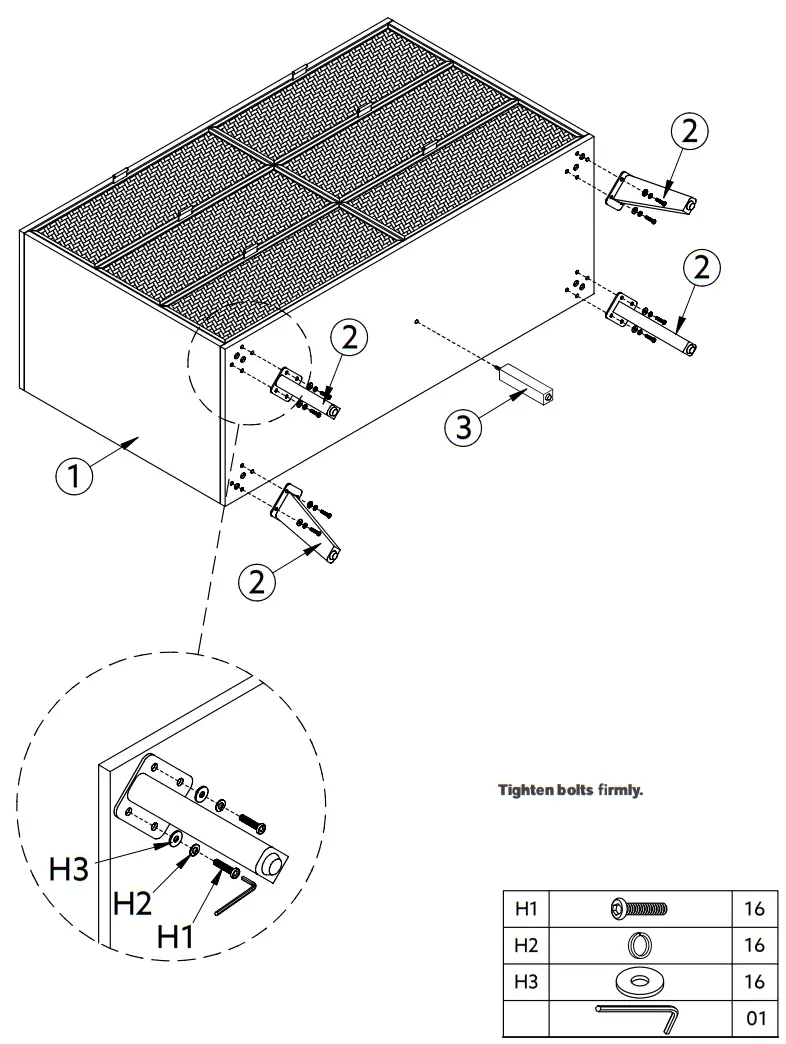 2
2
2
3
1
2
H3
H2
H1

Tighten bolts firmly.

| H1 | | 16 |
|---|---|---|
| H2 | | 16 |
| H3 | | 16 |
| | | 01 |