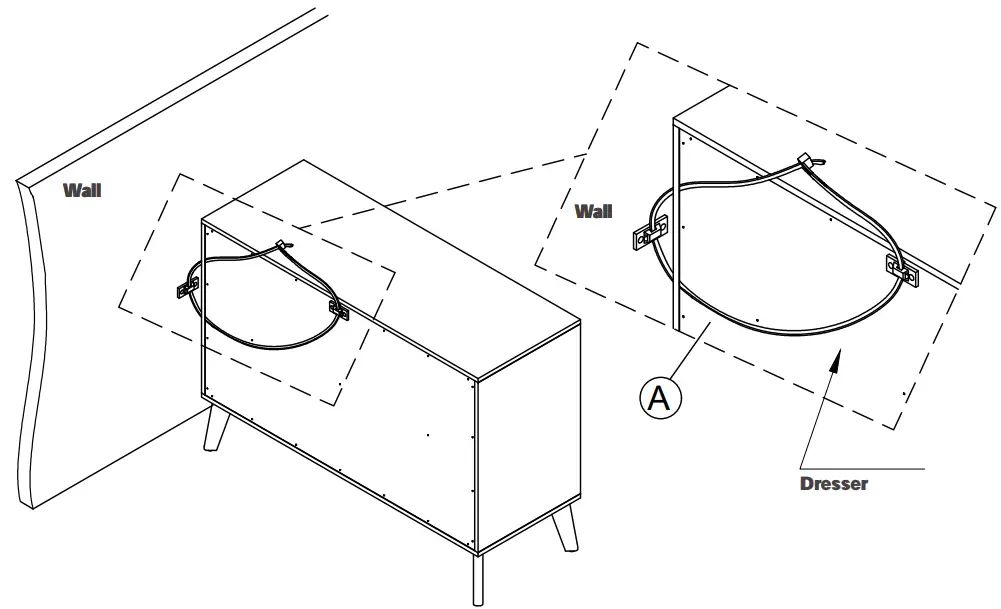 Wall

Wall

A

Dresser