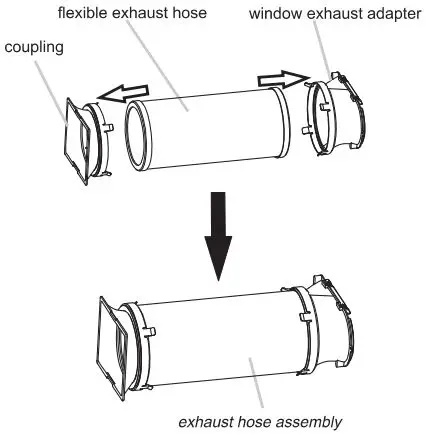 flexible exhaust hose

window exhaust adapter

coupling

exhaust hose assembly