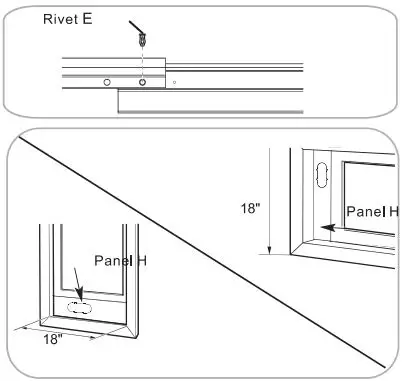 Rivet E

18"

Panel H

Panel H

18"