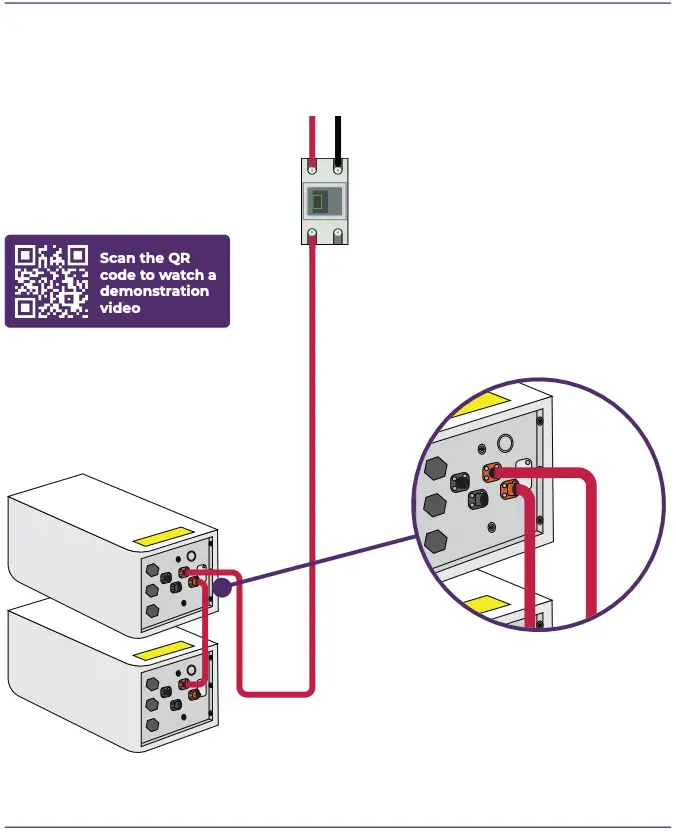 Scan the QR code to watch a demonstration video