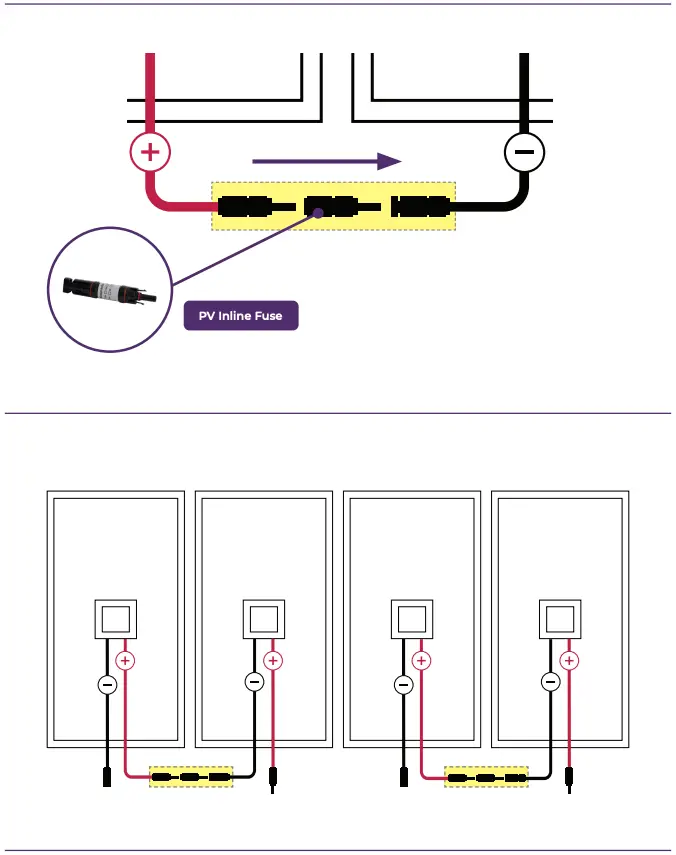 +

−

PV Inline Fuse

−
+
−
+
−
+
−
+