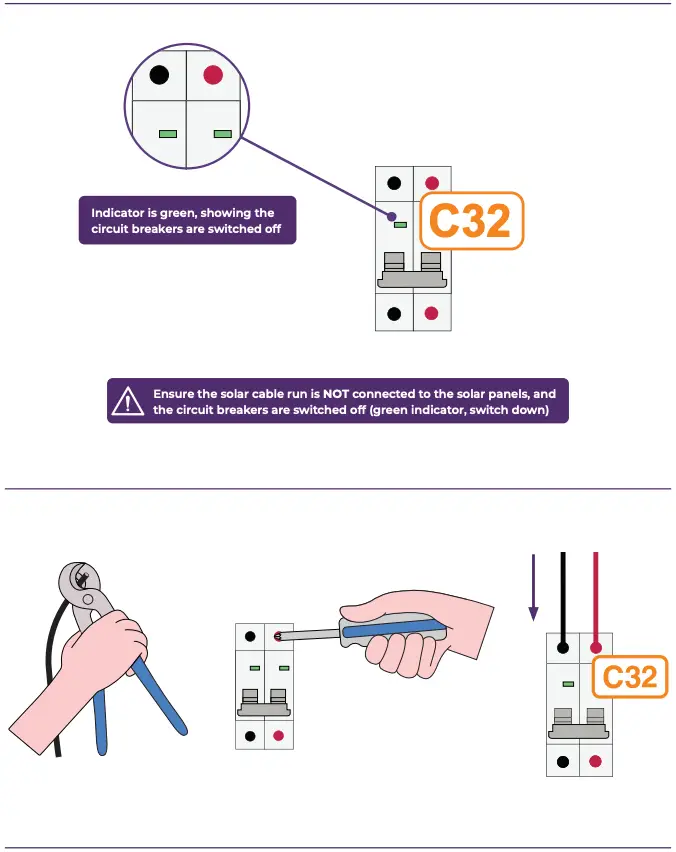 Indicator is green, showing the circuit breakers are switched off

C32

Ensure the solar cable run is NOT connected to the solar panels, and the circuit breakers are switched off (green indicator, switch down)

C32