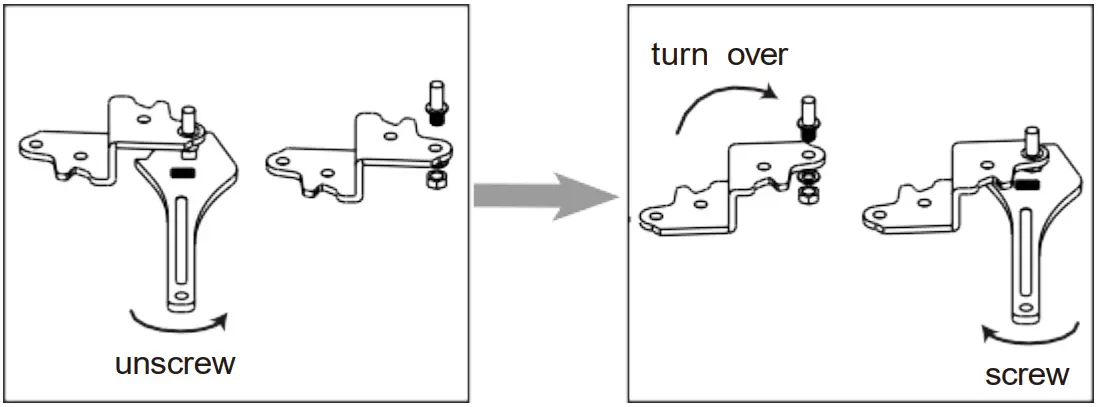 unscrew

turn over

screw