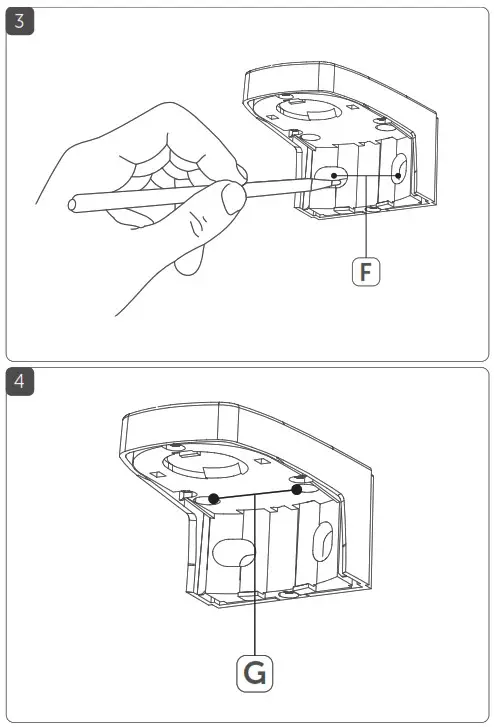 3

F

4

G