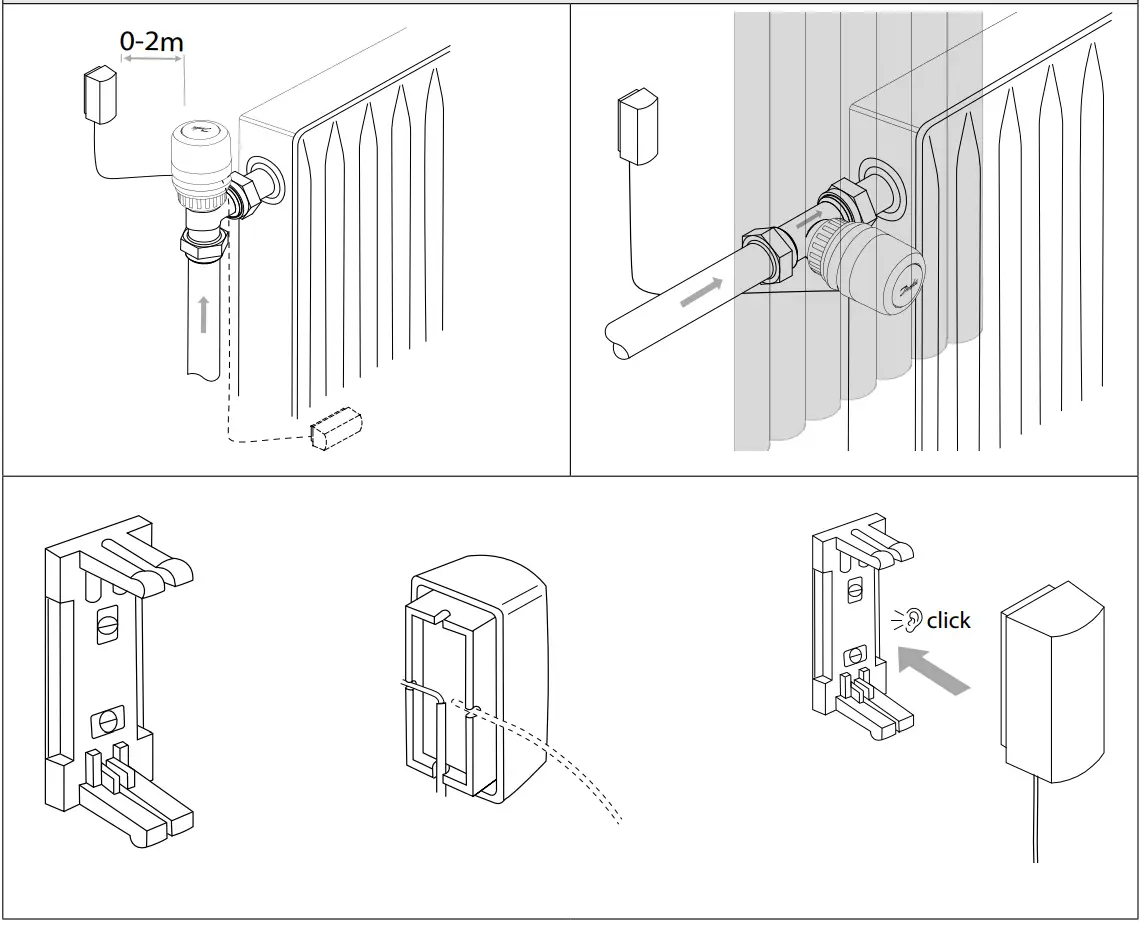 0-2m

click