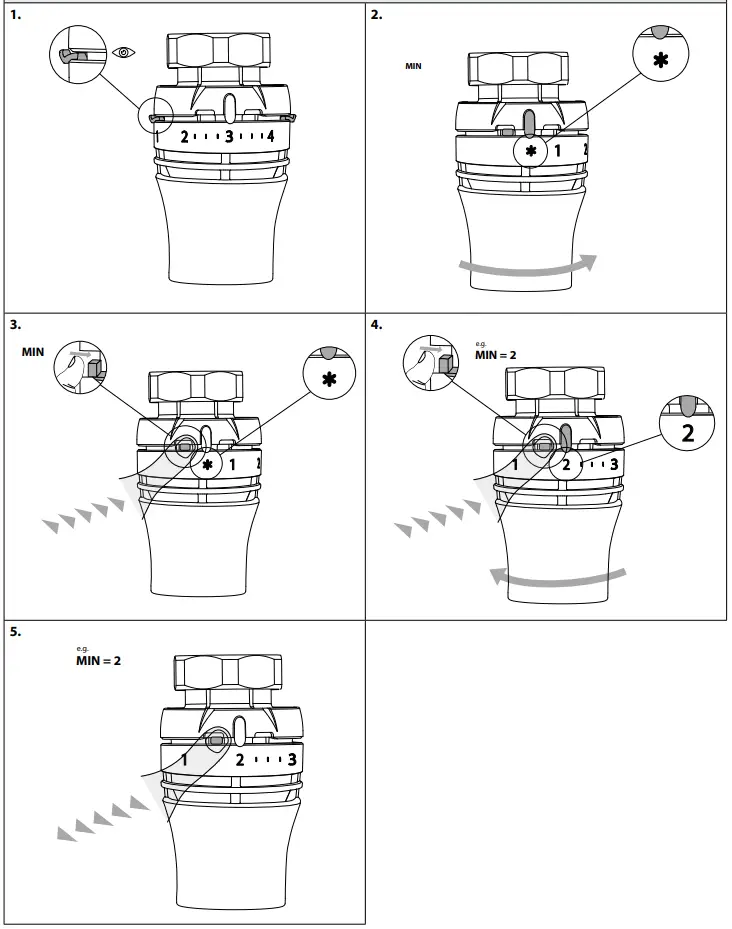 1.

1 2 3 4

2.

MIN

✱

✱ 1 2

3.

MIN

✱

✱ 1 2

4.

e.g.
MIN = 2

2

1 2 3

5.

e.g.
MIN = 2

1 2 3