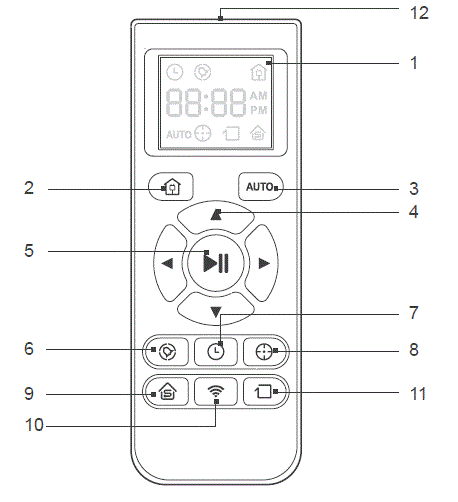 12
1
88:88 AM PM
AUTO
2
AUTO
3
4
5
7
6
8
9
11
10