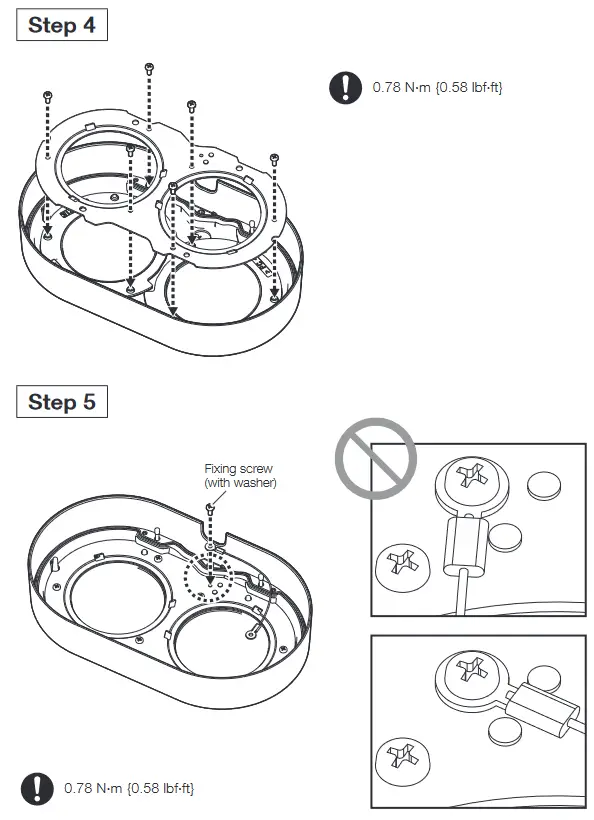 Step 4

0.78 N·m {0.58 lbf·ft}

Step 5

Fixing screw
(with washer)

0.78 N·m {0.58 lbf·ft}