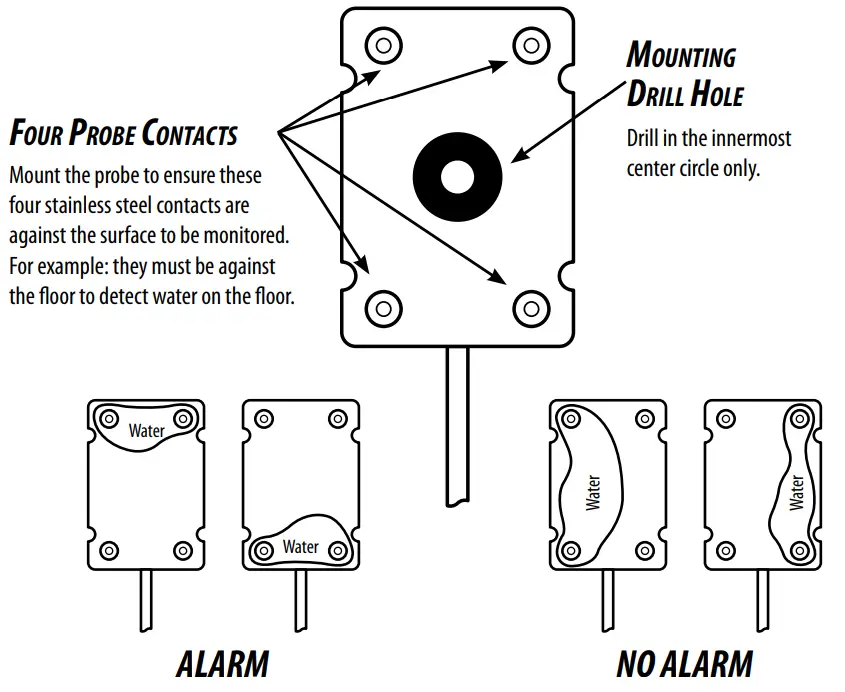 FOUR PROBE CONTACTS

Mount the probe to ensure these four stainless steel contacts are against the surface to be monitored. For example: they must be against the floor to detect water on the floor.

MOUNTING DRILL HOLE

Drill in the innermost center circle only.

Water

Water

Water

Water

ALARM

NO ALARM