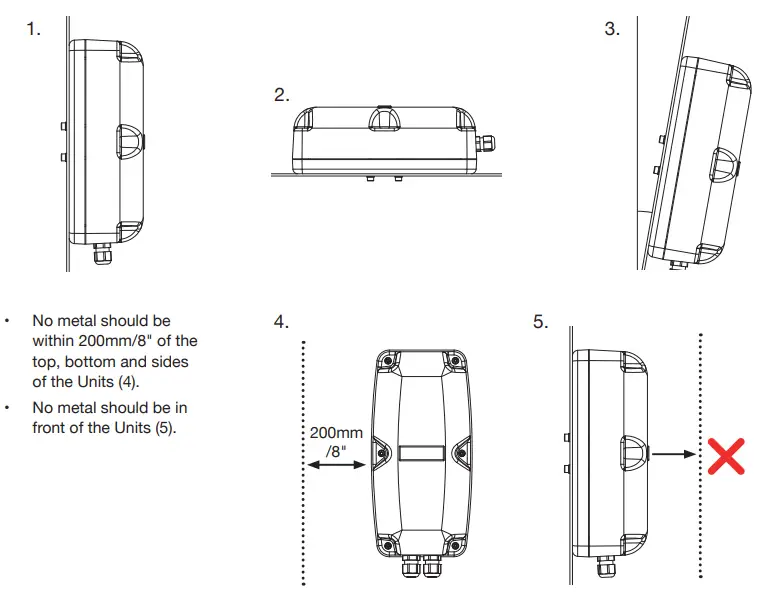 1.

2.

3.

• No metal should be within 200mm/8" of the top, bottom and sides of the Units (4).

• No metal should be in front of the Units (5).

4.

200mm /8"

5.