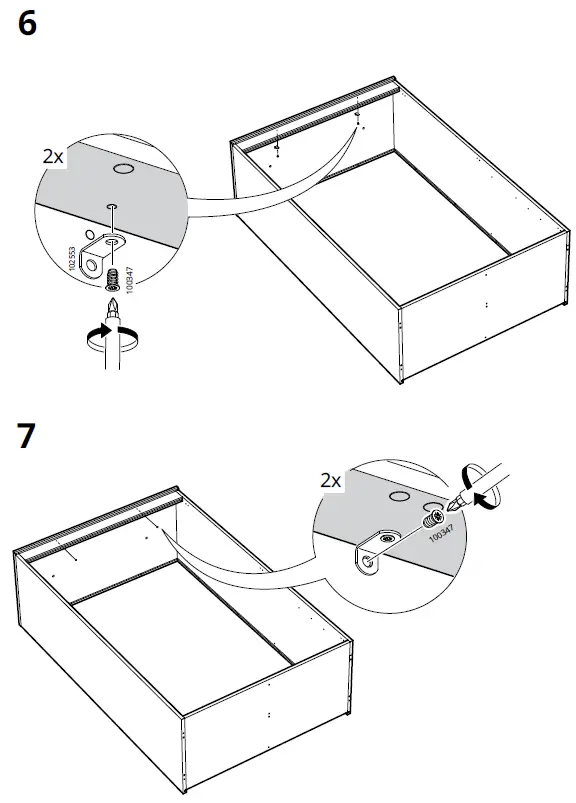 6

2x

102553

100347

7

2x

100347