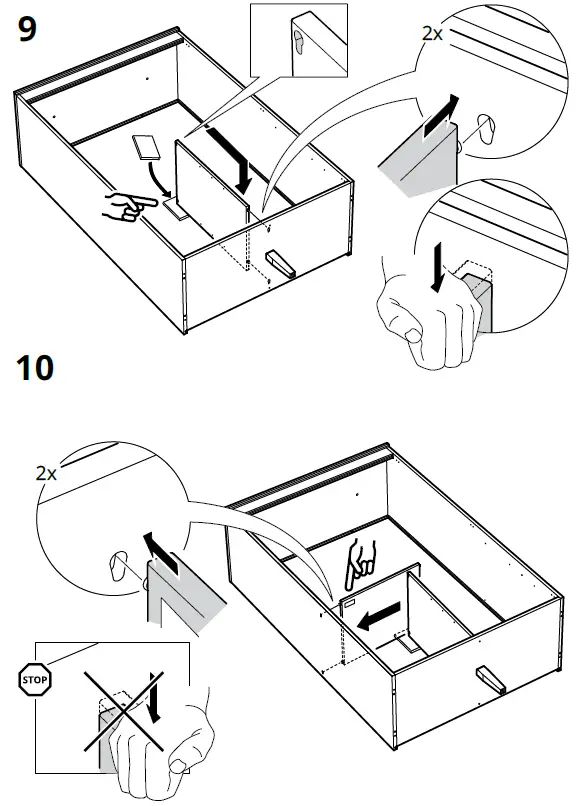 9

2x

10

2x

STOP