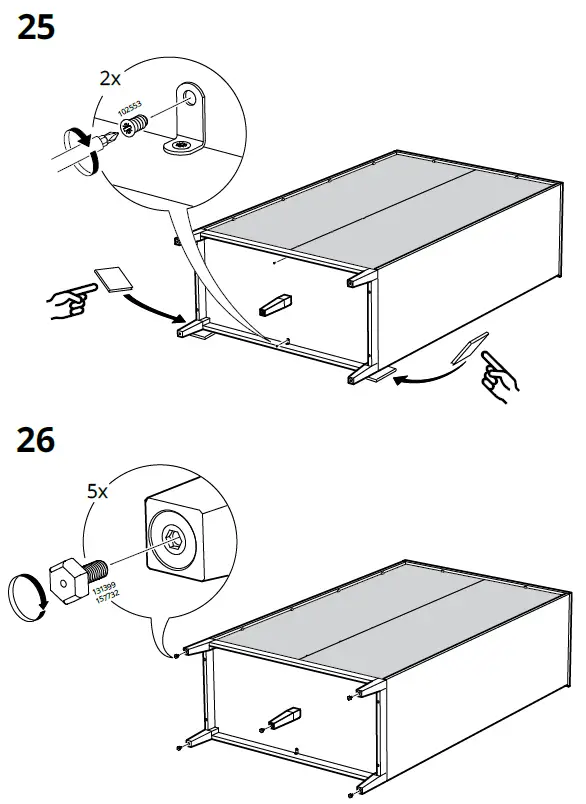 25

2x

102553

26

5x

131399
157732