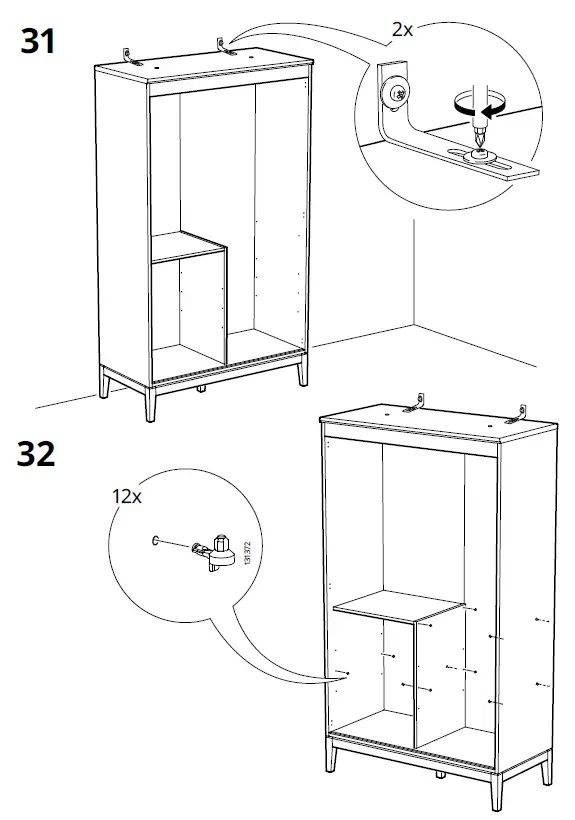 31

2x

32

12x

131372