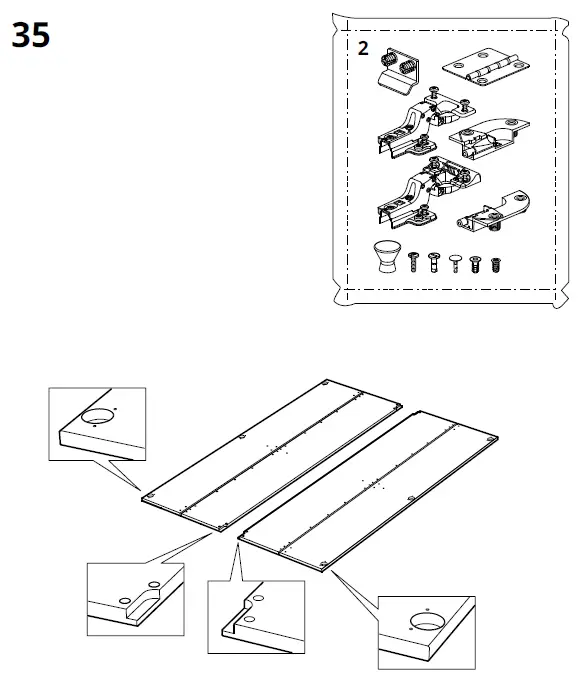 35

2