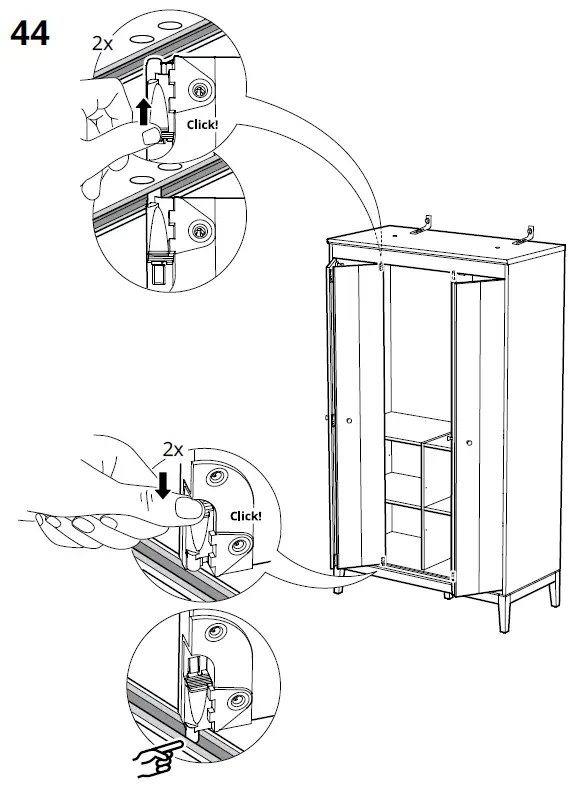 44

2x

Click!

2x

Click!