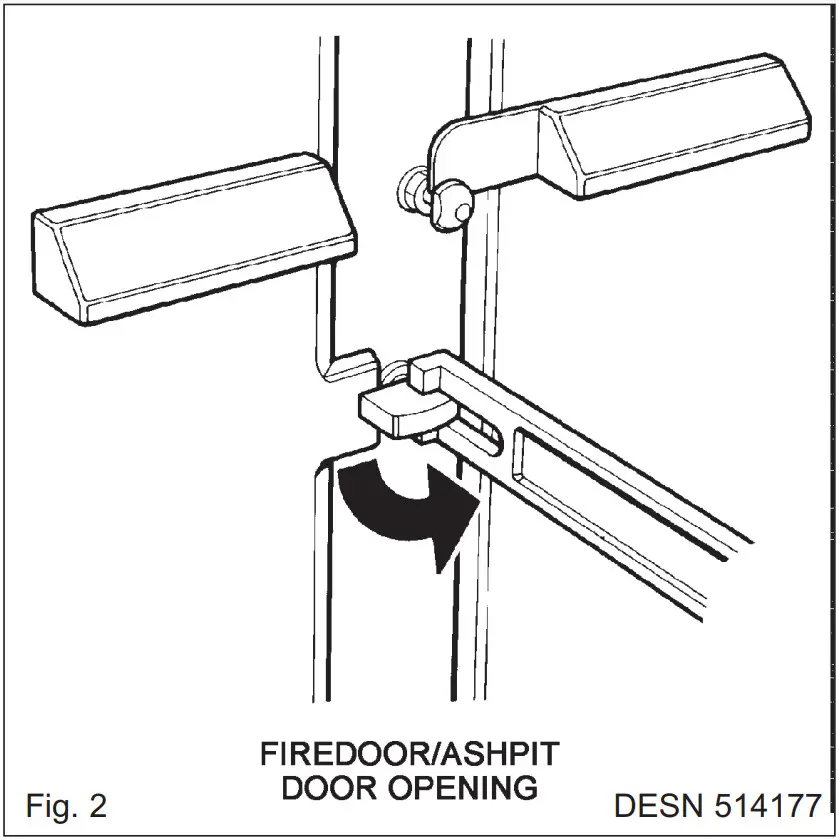 FIREDOOR/ASHPIT
DOOR OPENING

Fig. 2

DESN 514177