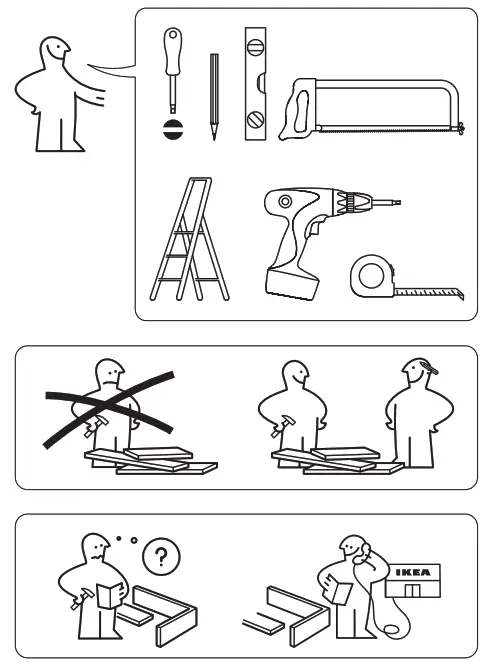 ?

IKEA