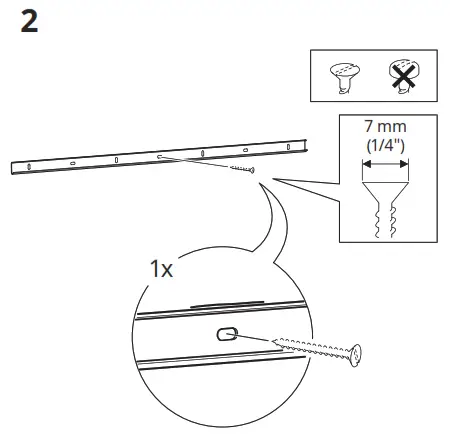 2

7 mm
(1/4")

1x