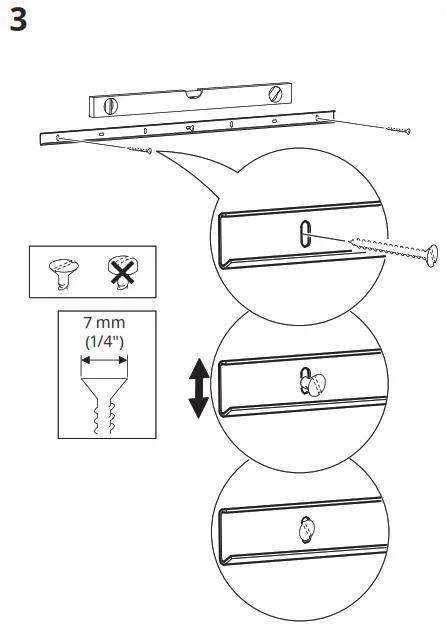 3

7 mm
(1/4")