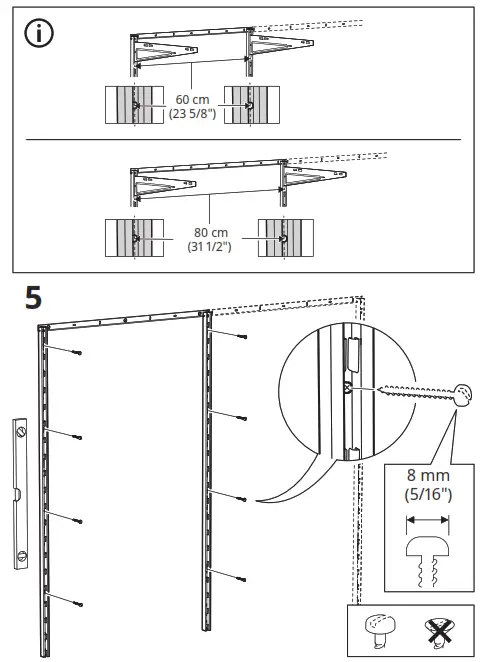 i

60 cm
(23 5/8")

80 cm
(31 1/2")

5

8 mm
(5/16")