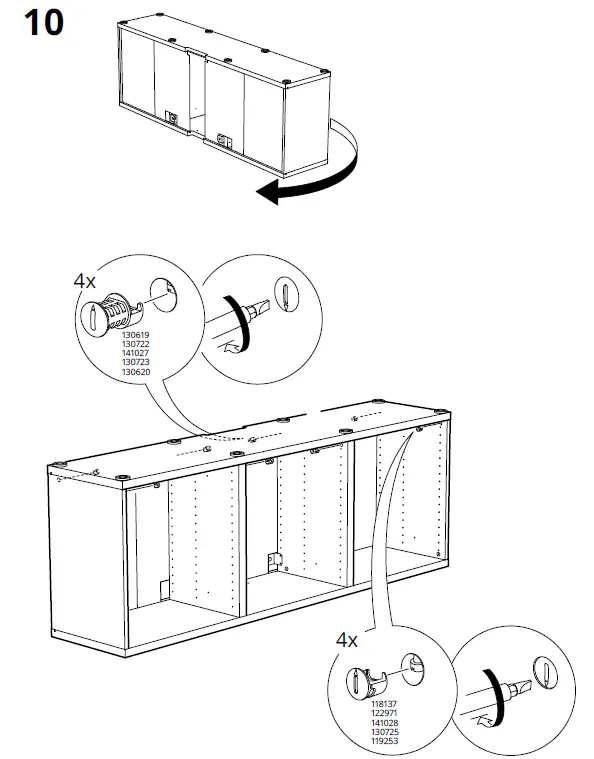 10

4x

130619
130722
141027
130723
130620

4x

118137
122971
141028
130725
119253