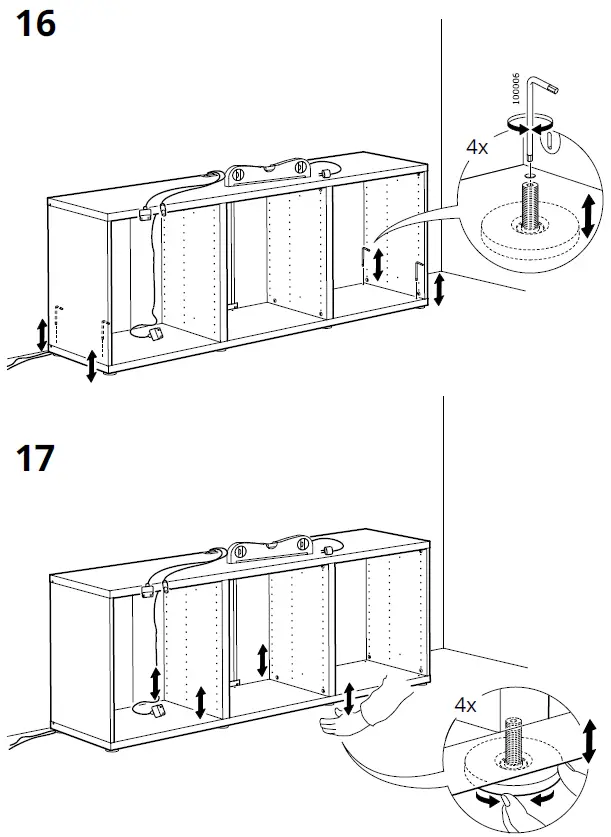 16

100006

4x

17

4x