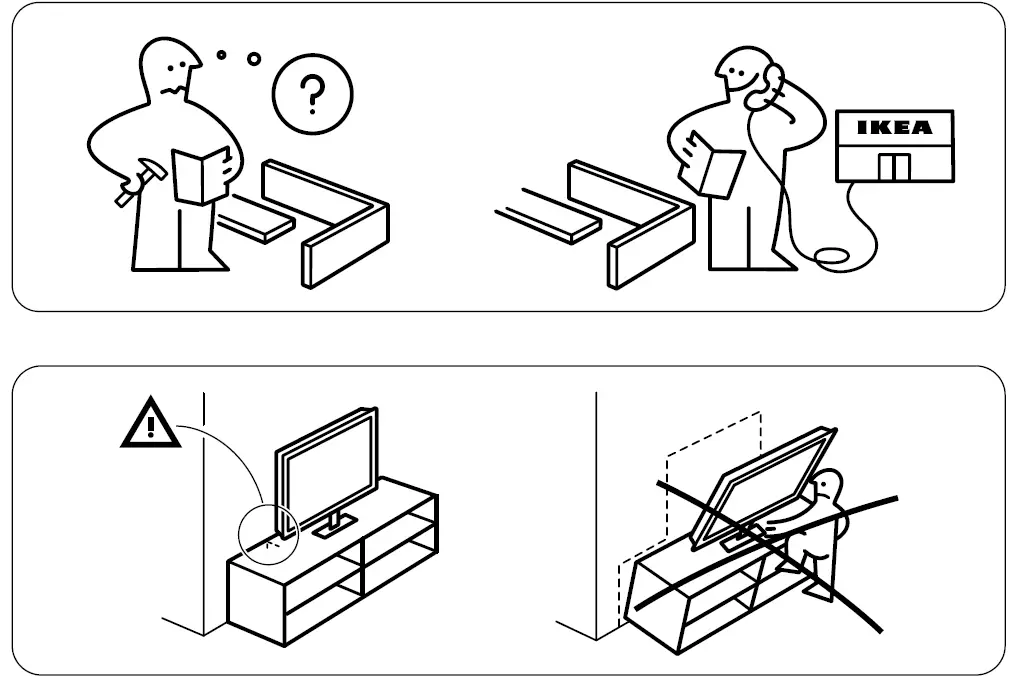 ?

IKEA

!