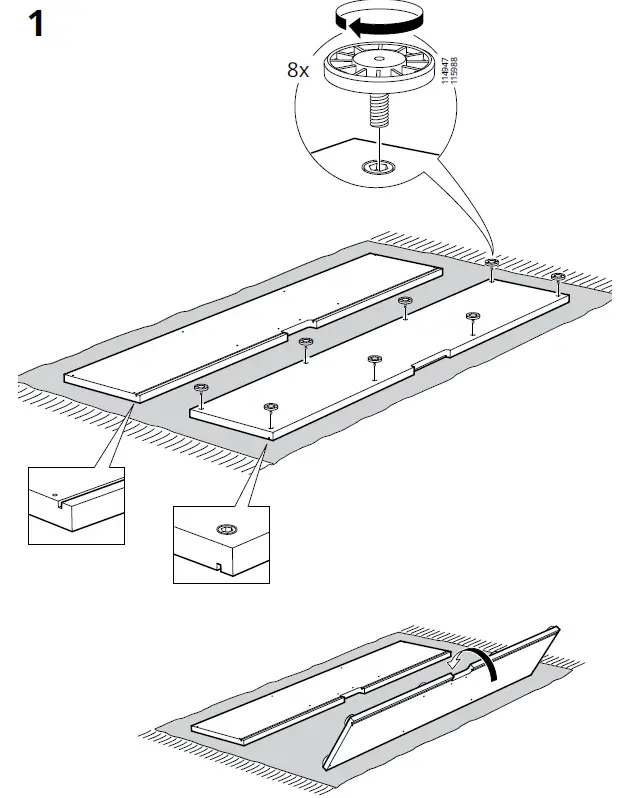 1

8x

114947
115988