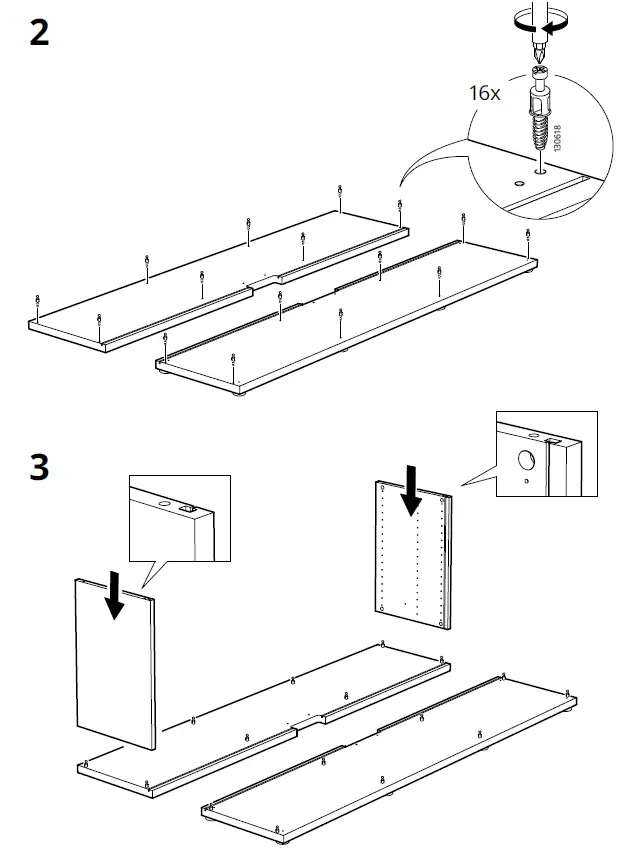 2

16x

130618

3