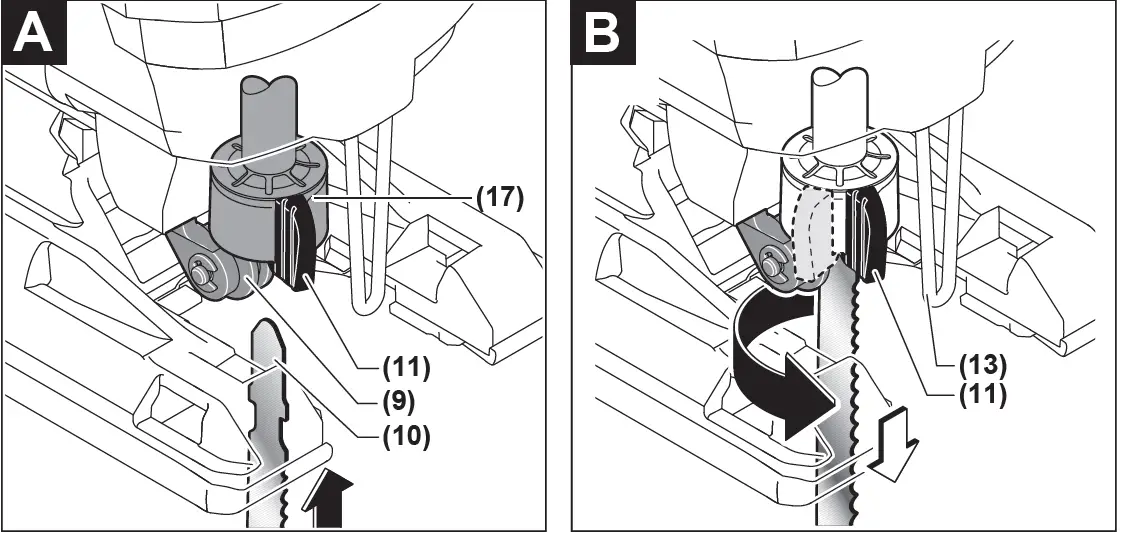 A

(17)

(11)

(9)

(10)

B

(13)

(11)