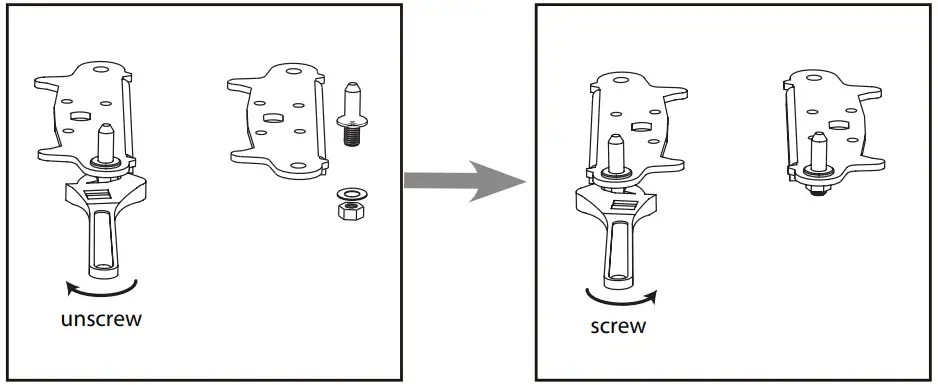 unscrew

screw