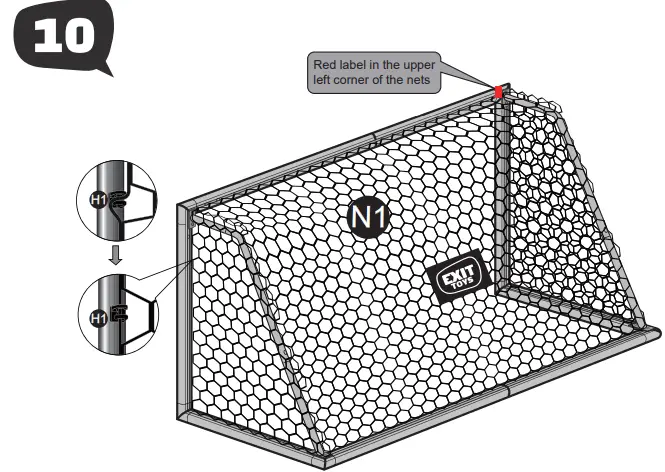 10

Red label in the upper left corner of the nets

H1

H1

N1

EXIT TOYS